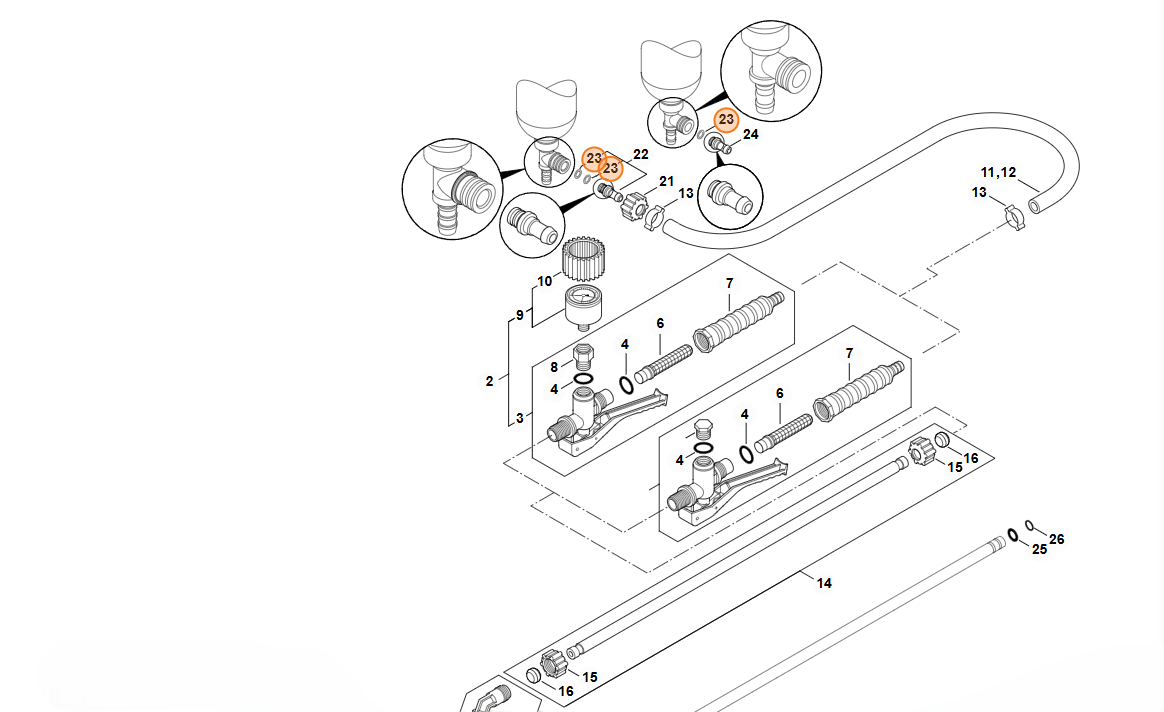 23
24
23
23
22
21
13
11,12
13
10
9
7
6
4
8
4
2
3
7
6
4
4
15
16
25
26
14
15
16